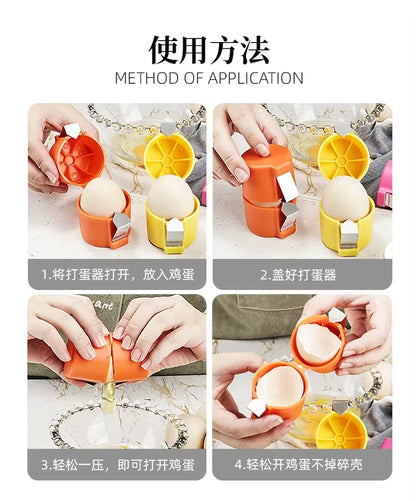 使用方法
METHOD OF APPLICATION

1.将打蛋器打开，放入鸡蛋

2.盖好打蛋器

3.轻松一压，即可打开鸡蛋

4.轻松开鸡蛋不掉碎壳